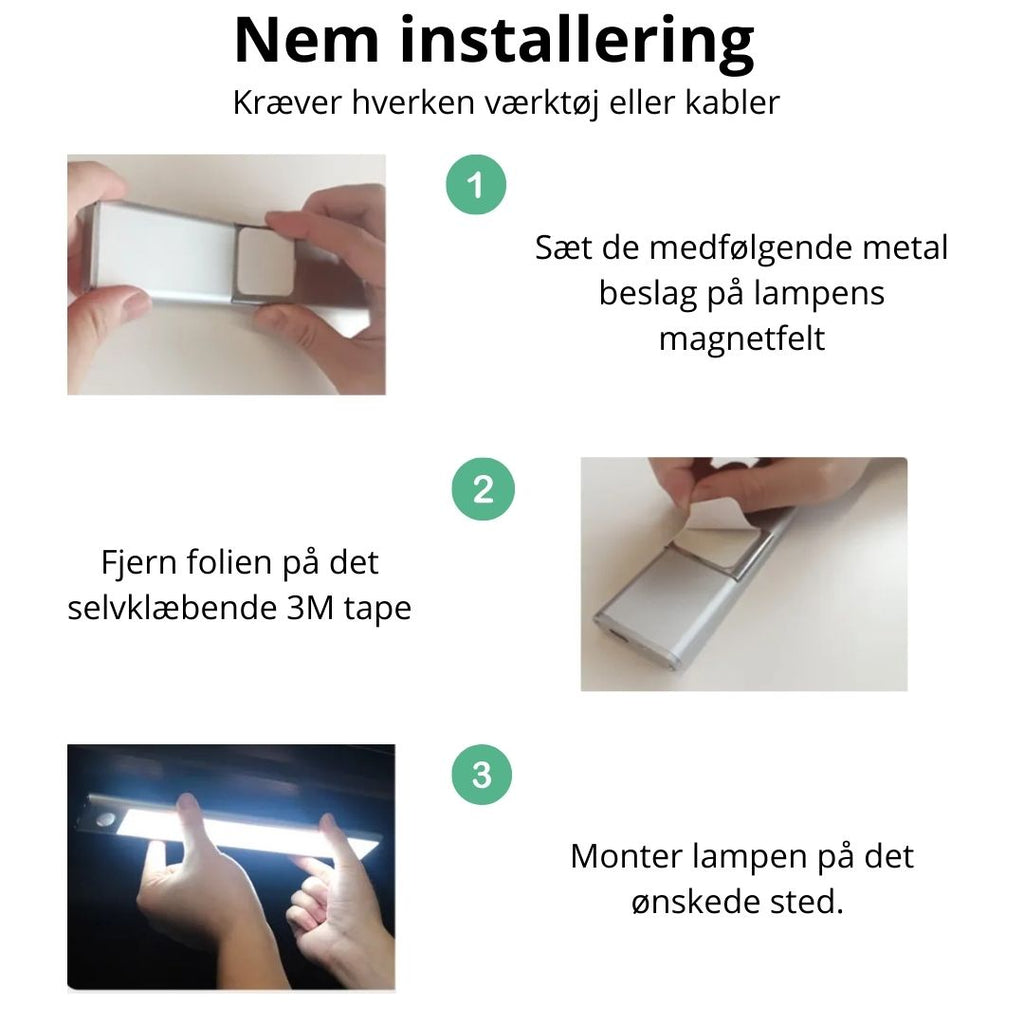 Nem installering
Kræver hverken værktøj eller kabler

1

Sæt de medfølgende metal beslag på lampens magnetfelt

2

Fjern folien på det selvklæbende 3M tape

3

Monter lampen på det ønskede sted.