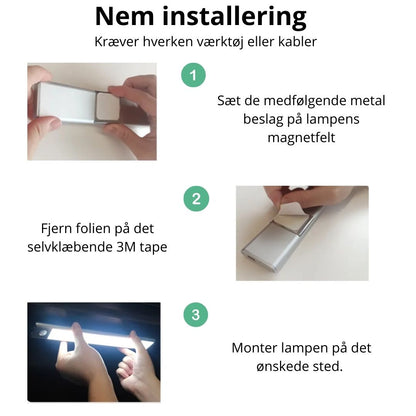 Nem installering

Kræver hverken værktøj eller kabler

1

Sæt de medfølgende metal beslag på lampens magnetfelt

2

Fjern folien på det selvklæbende 3M tape

3

Monter lampen på det ønskede sted.